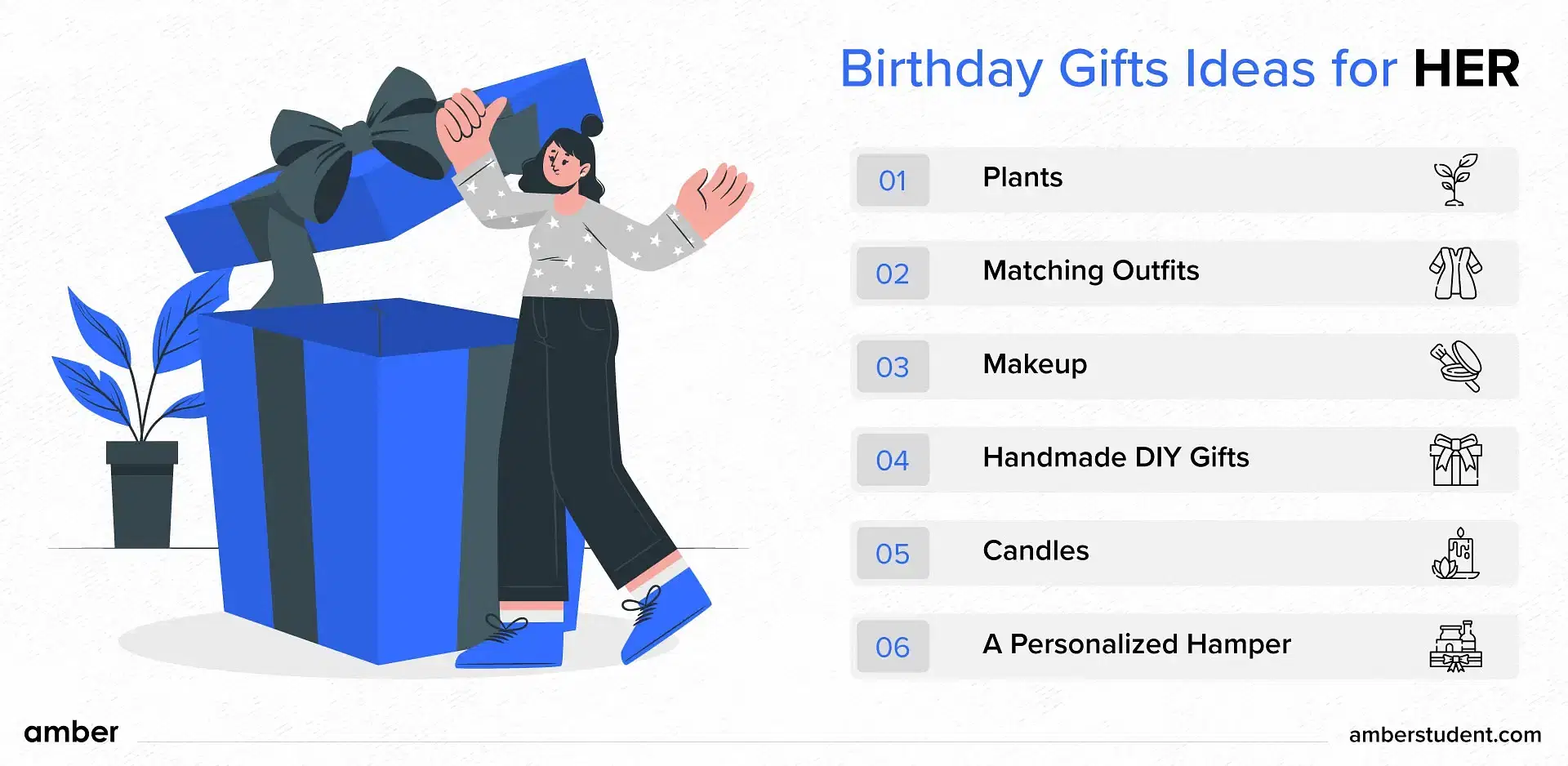 Birthday Gifts Ideas for HER

01 Plants

02 Matching Outfits

03 Makeup

04 Handmade DIY Gifts

05 Candles

06 A Personalized Hamper

amber

amberstudent.com